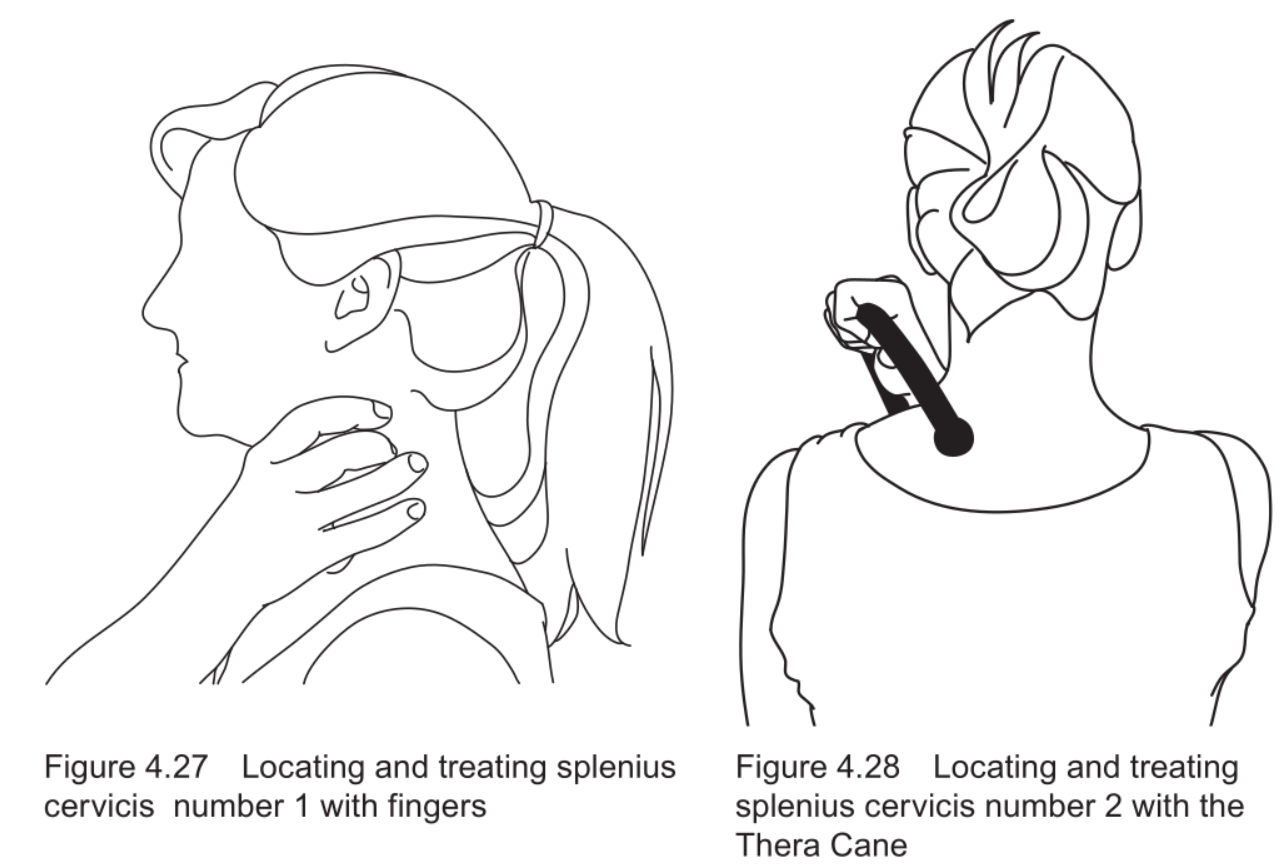 Figure 4.27 Locating and treating splenius cervicis number 1 with fingers

Figure 4.28 Locating and treating splenius cervicis number 2 with the Thera Cane