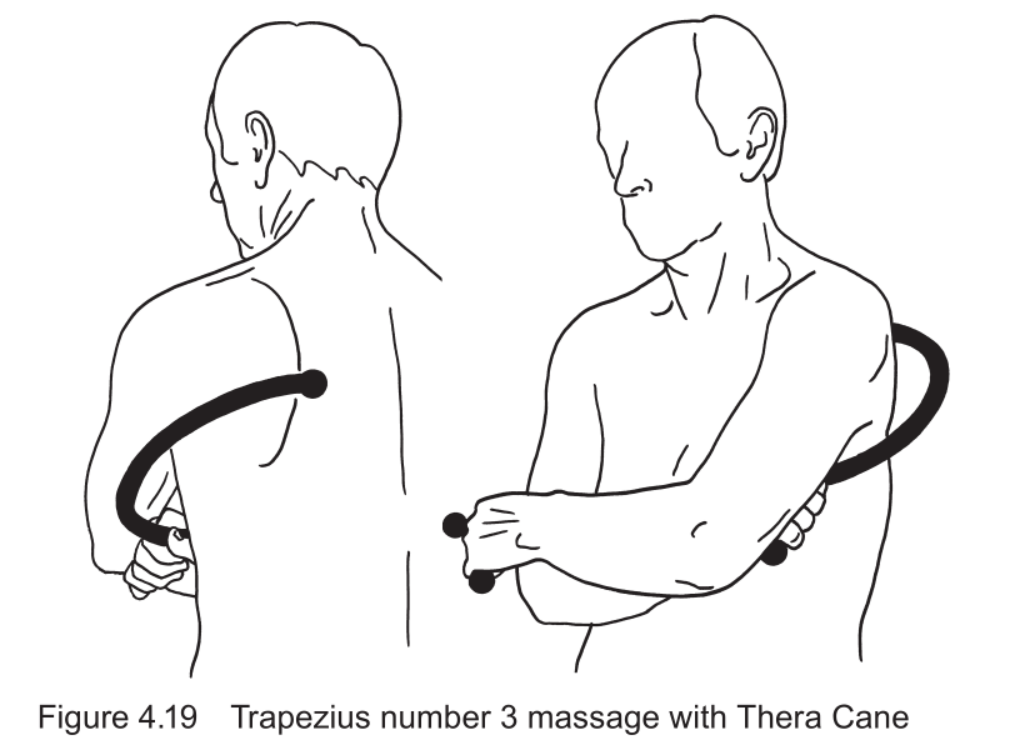 Figure 4.19 Trapezius number 3 massage with Thera Cane