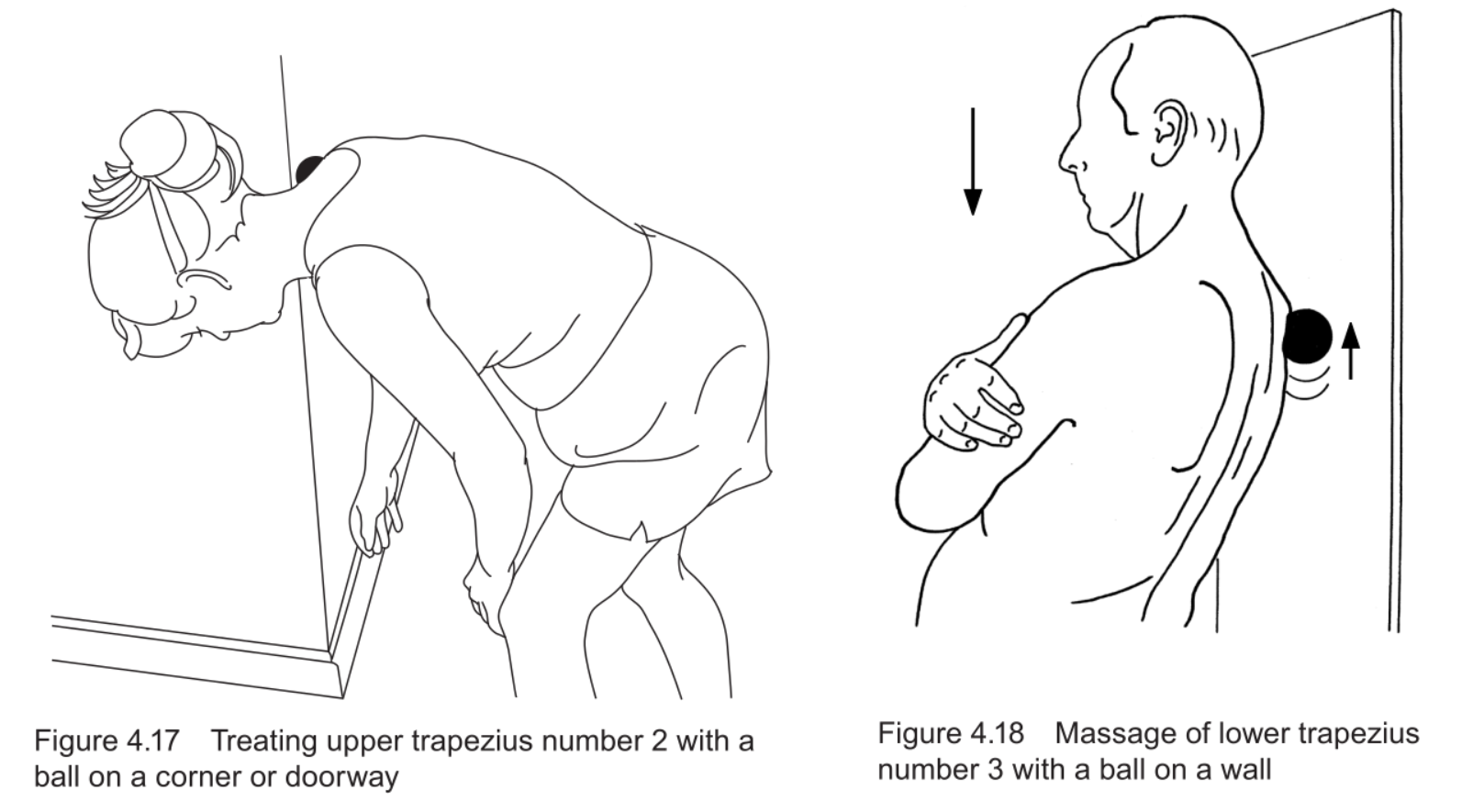 Figure 4.17 Treating upper trapezius number 2 with a ball on a corner or doorway

Figure 4.18 Massage of lower trapezius number 3 with a ball on a wall